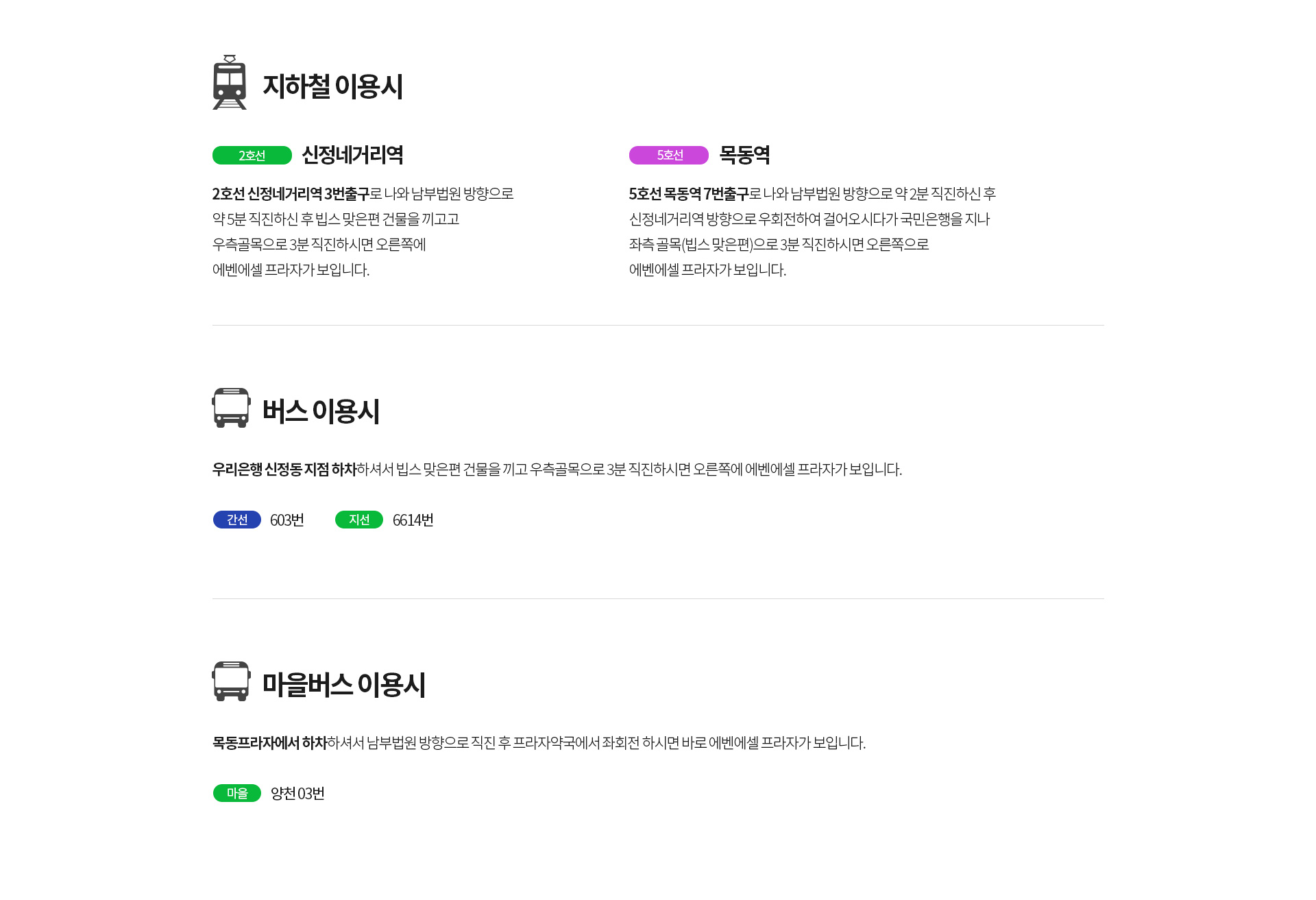 지하철 이용시

2호선 신정네거리역

2호선 신정네거리역 3번출구로 나와 남부법원 방향으로 약 5분 직진하신 후 빕스 맞은편 건물을 끼고고 우측골목으로 3분 직진하시면 오른쪽에 에벤에셀 프라자가 보입니다.

5호선 목동역

5호선 목동역 7번출구로 나와 남부법원 방향으로 약 2분 직진하신 후 신정네거리역 방향으로 우회전하여 걸어오시다가 국민은행을 지나 좌측 골목(빕스 맞은편)으로 3분 직진하시면 오른쪽으로 에벤에셀 프라자가 보입니다.

버스 이용시

우리은행 신정동 지점 하차하셔서 빕스 맞은편 건물을 끼고 우측골목으로 3분 직진하시면 오른쪽에 에벤에셀 프라자가 보입니다.

간선 603번 지선 6614번

마을버스 이용시

목동프라자에서 하차하셔서 남부법원 방향으로 직진 후 프라자약국에서 좌회전 하시면 바로 에벤에셀 프라자가 보입니다.

마을 양천 03번